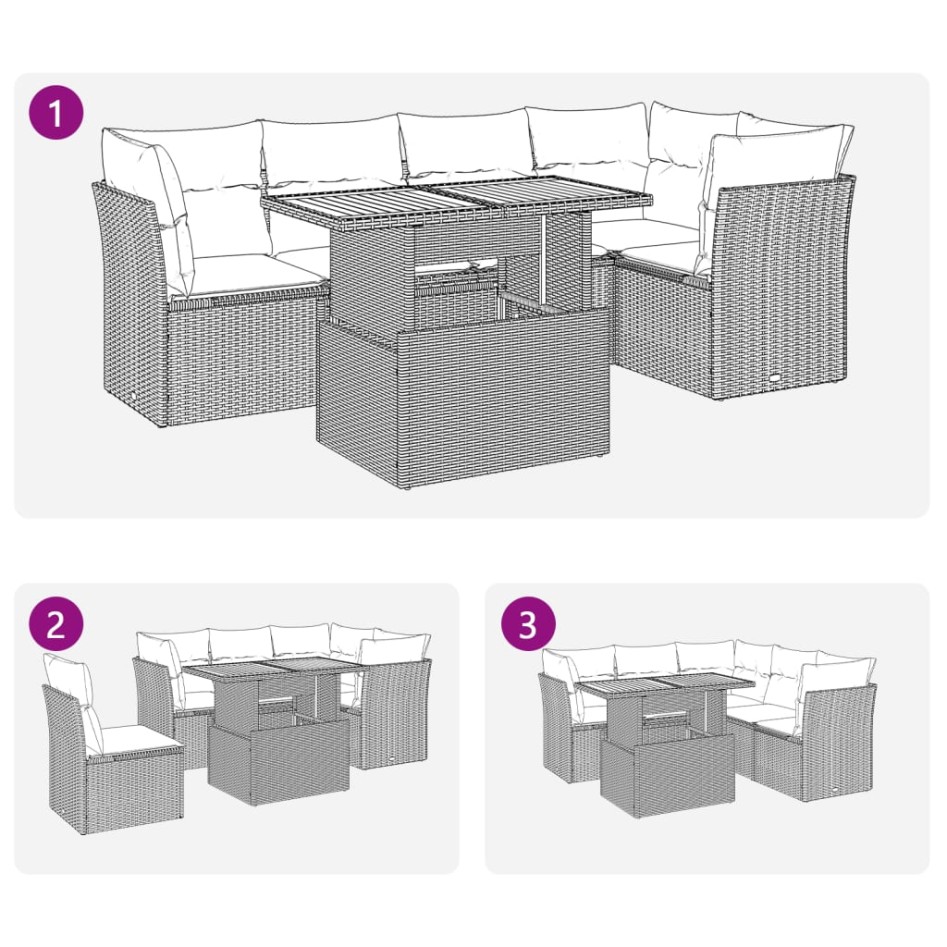 1

2

3