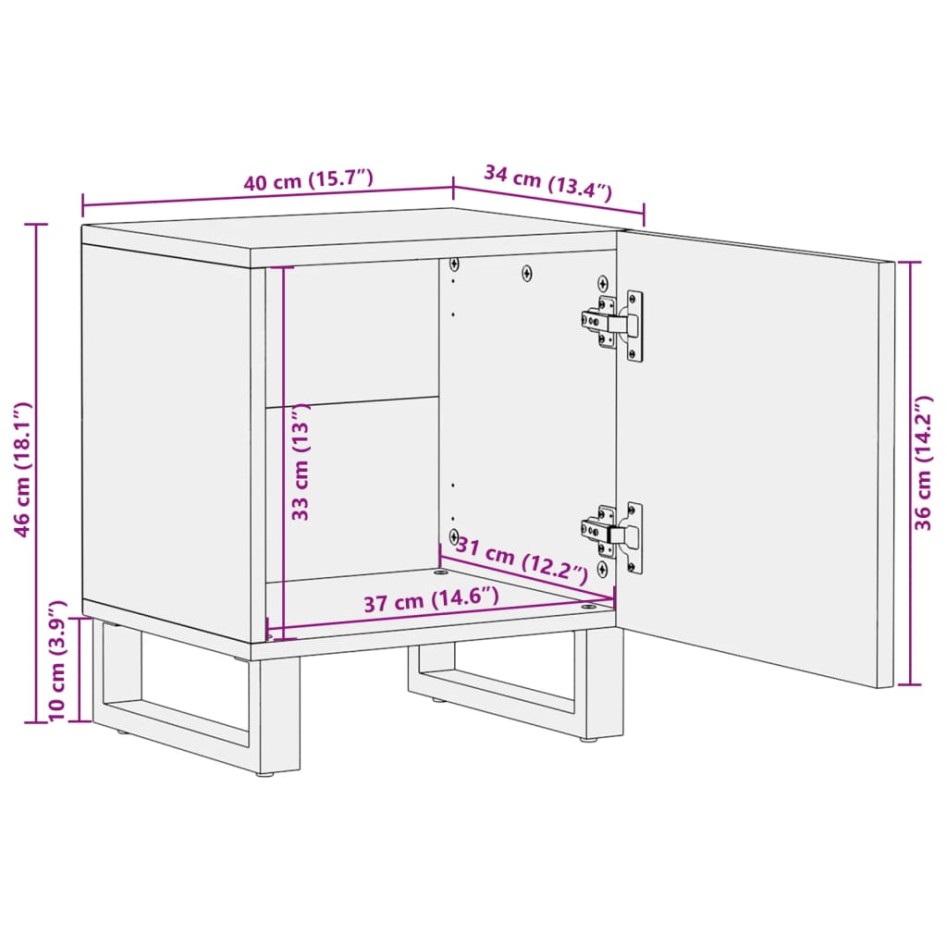 40 cm (15.7")
34 cm (13.4")
46 cm (18.1")
33 cm (13")
36 cm (14.2")
31 cm (12.2")
37 cm (14.6")
10 cm (3.9")