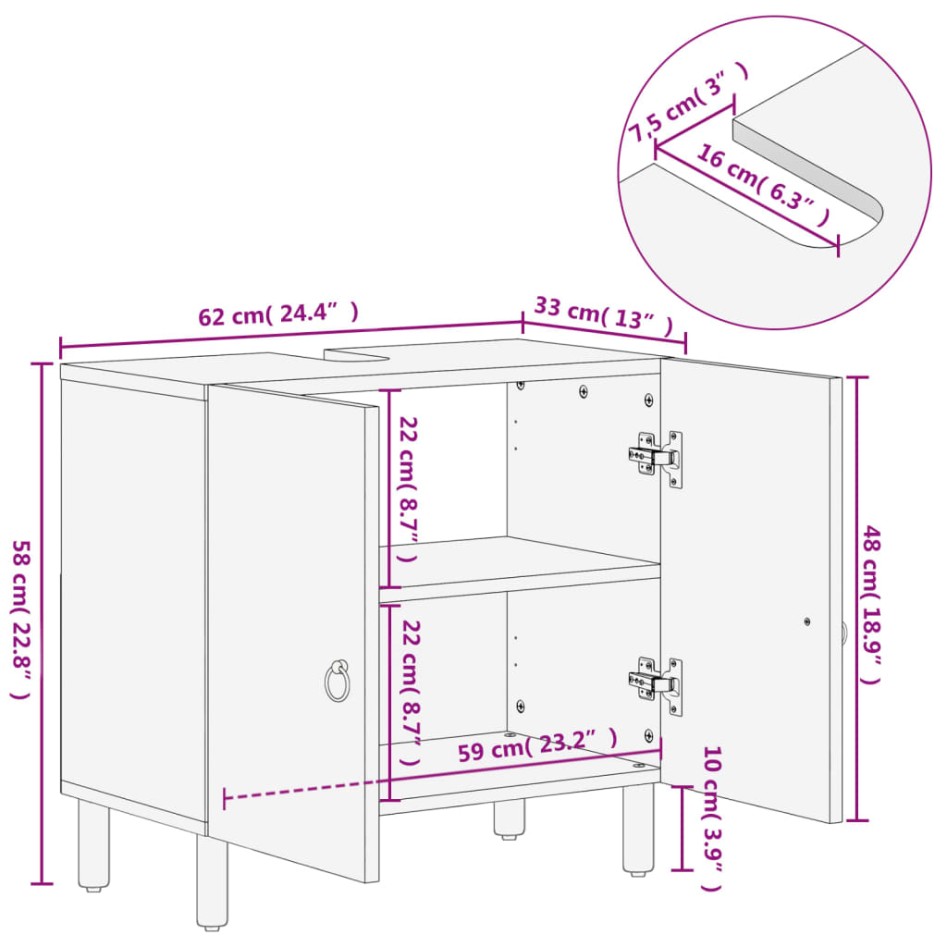 7,5 cm( 3”  )
16 cm( 6.3”  )
62 cm( 24.4”  )
33 cm( 13”  )
58 cm( 22.8”  )
22 cm( 8.7”  )
22 cm( 8.7”  )
59 cm( 23.2”  )
48 cm( 18.9”  )
10 cm( 3.9”  )