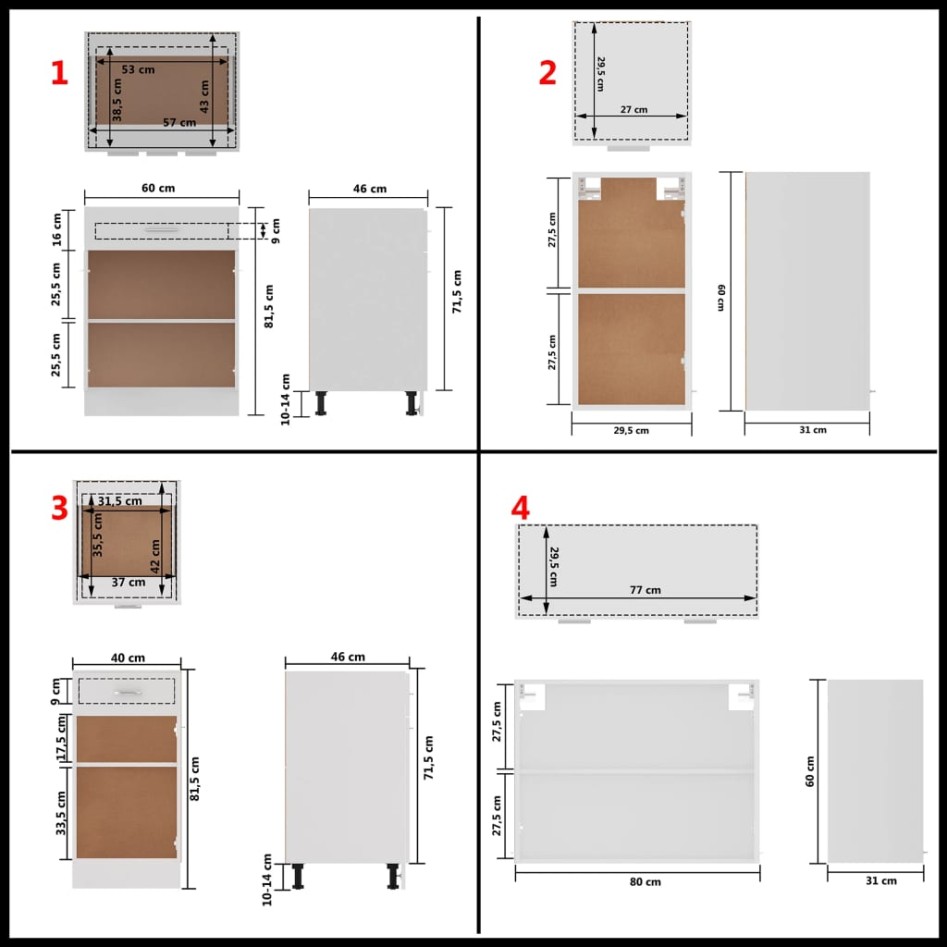 1

53 cm
38,5 cm
43 cm
57 cm

60 cm
16 cm
9 cm
25,5 cm
25,5 cm
81,5 cm

46 cm
71,5 cm
10-14 cm

2

29,5 cm
27 cm

27,5 cm
27,5 cm
60 cm
29,5 cm
31 cm

3

31,5 cm
35,5 cm
42 cm
37 cm

40 cm
9 cm
17,5 cm
33,5 cm
81,5 cm

46 cm
71,5 cm
10-14 cm

4

29,5 cm
77 cm

27,5 cm
27,5 cm
80 cm

60 cm
31 cm