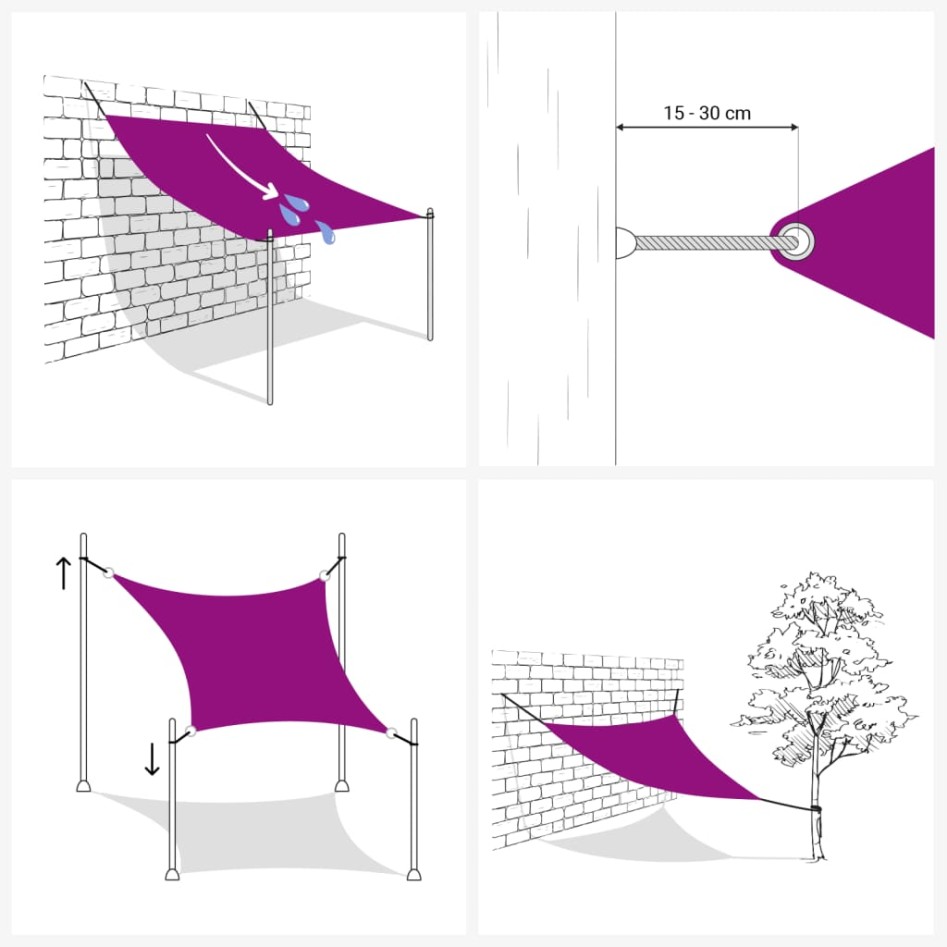 15 - 30 cm