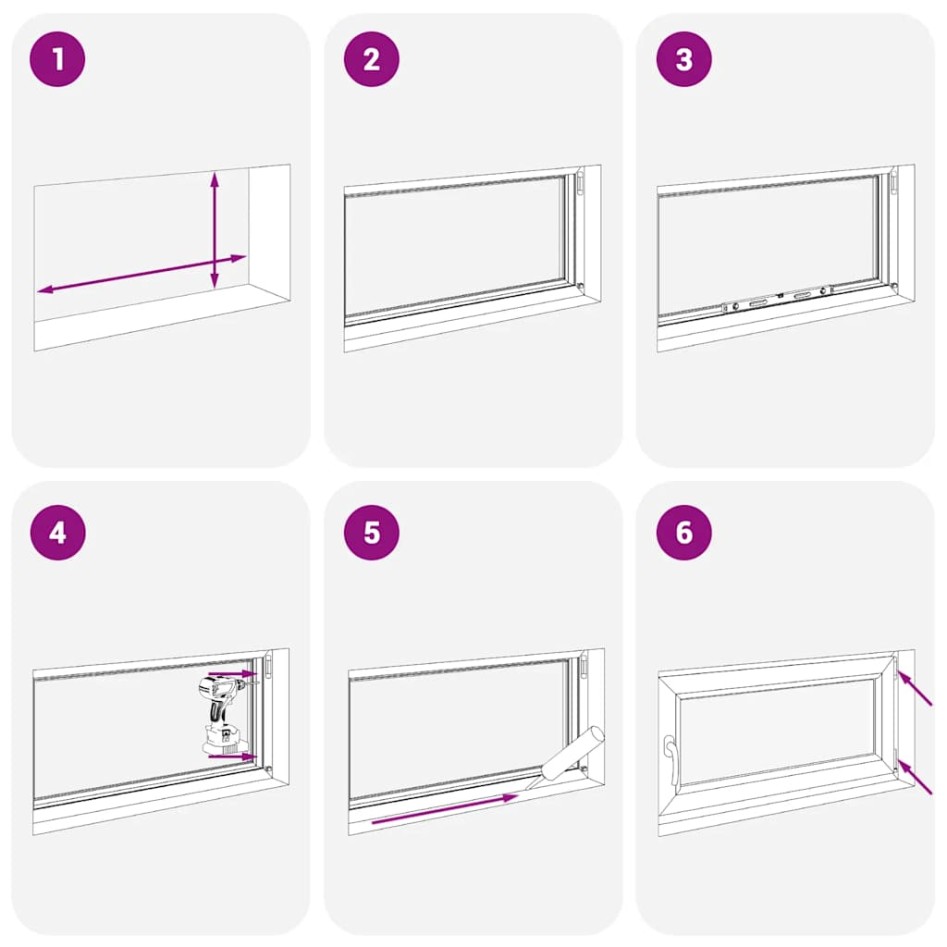 1

2

3

4

5

6