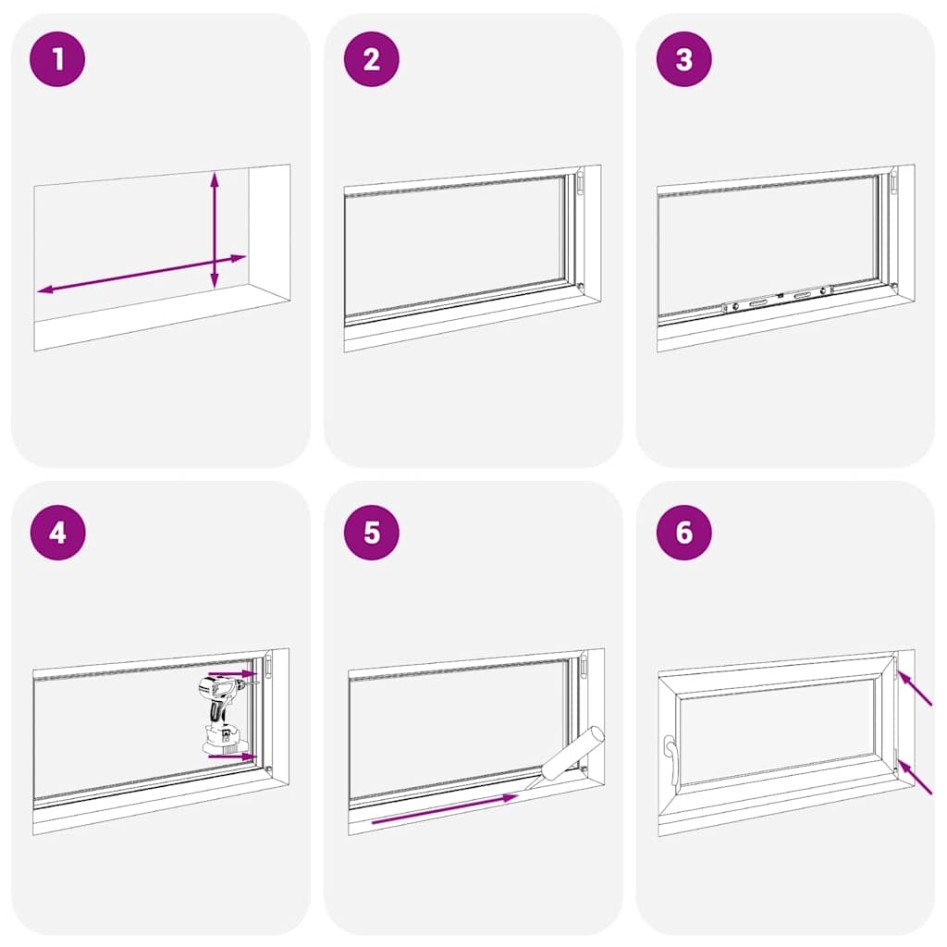 1

2

3

4

5

6