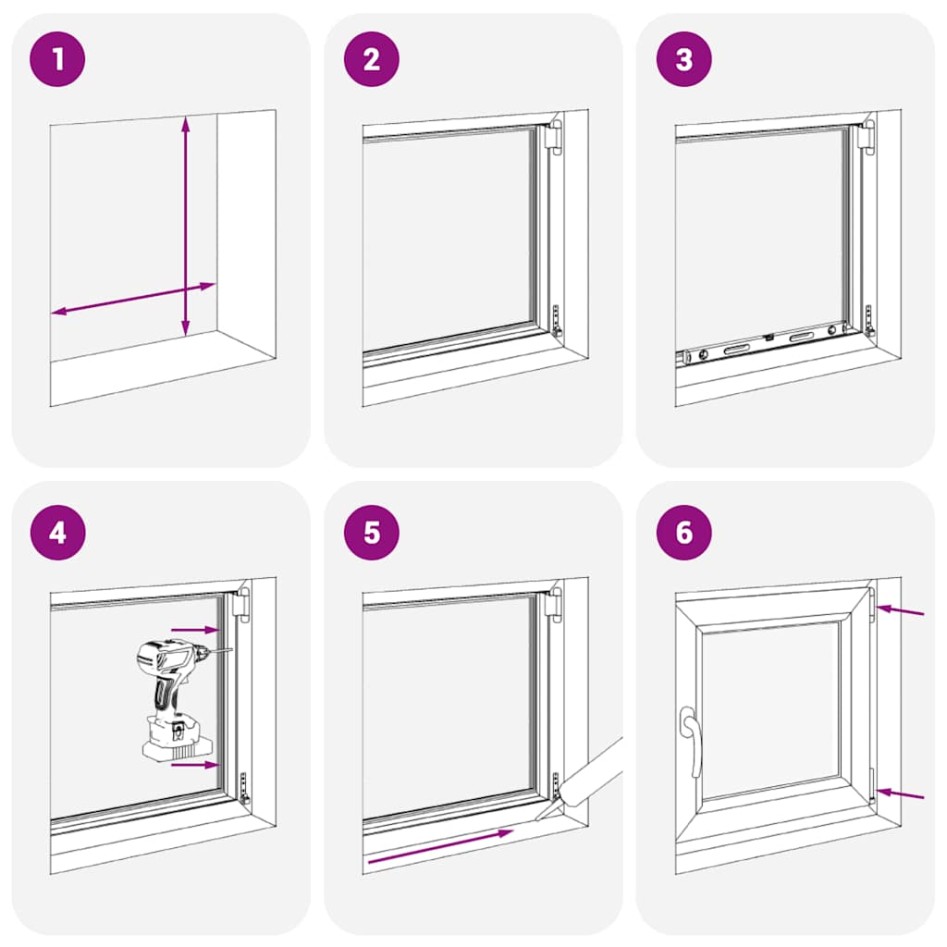 1

2

3

4

5

6