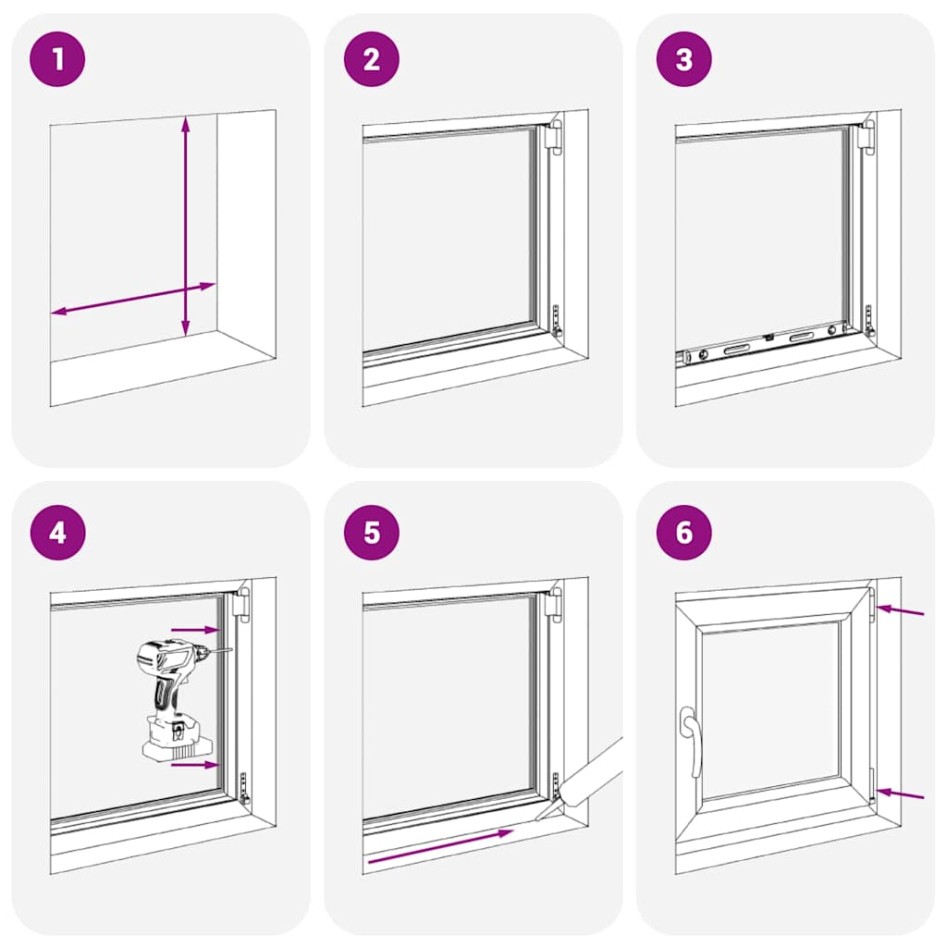 1

2

3

4

5

6