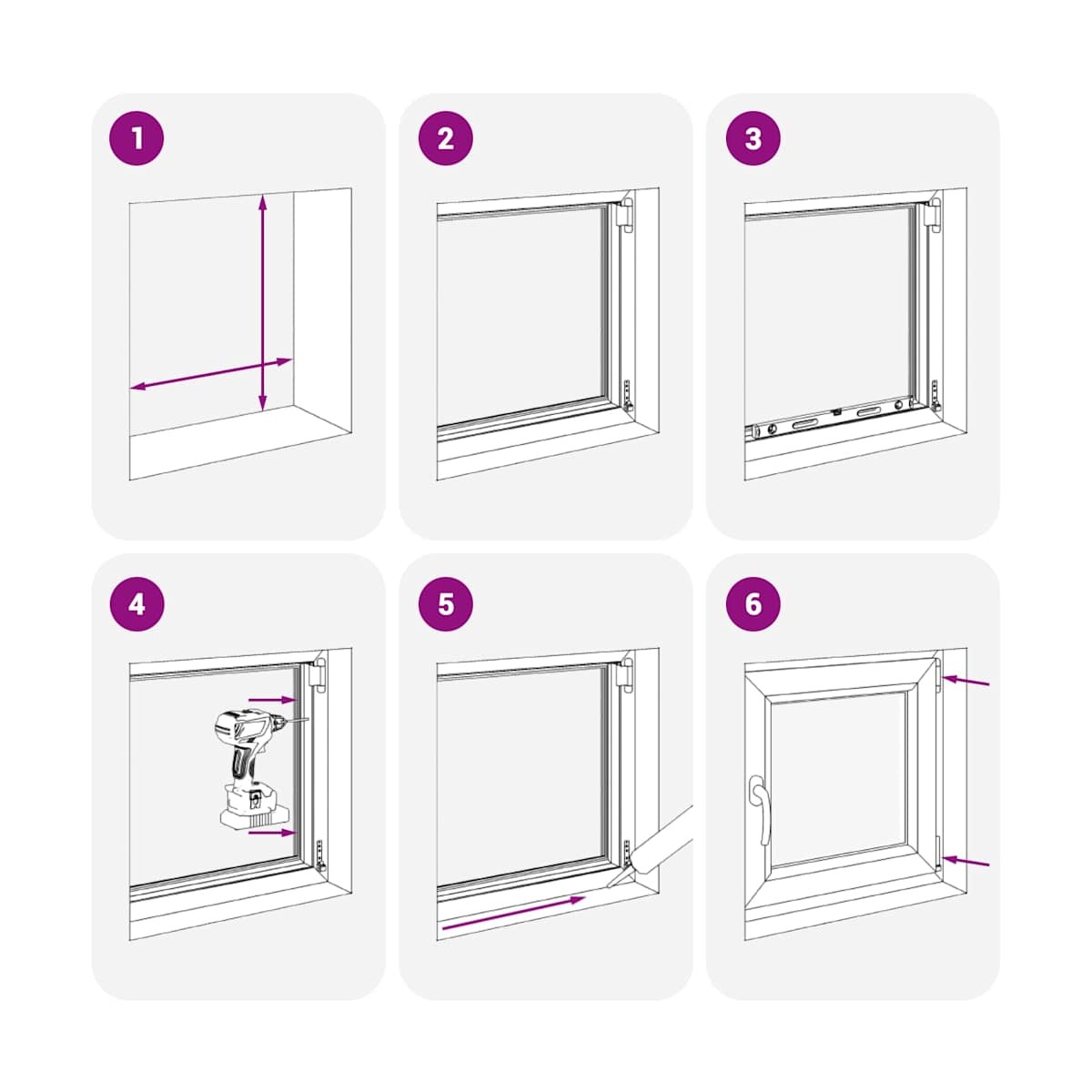 1

2

3

4

5

6