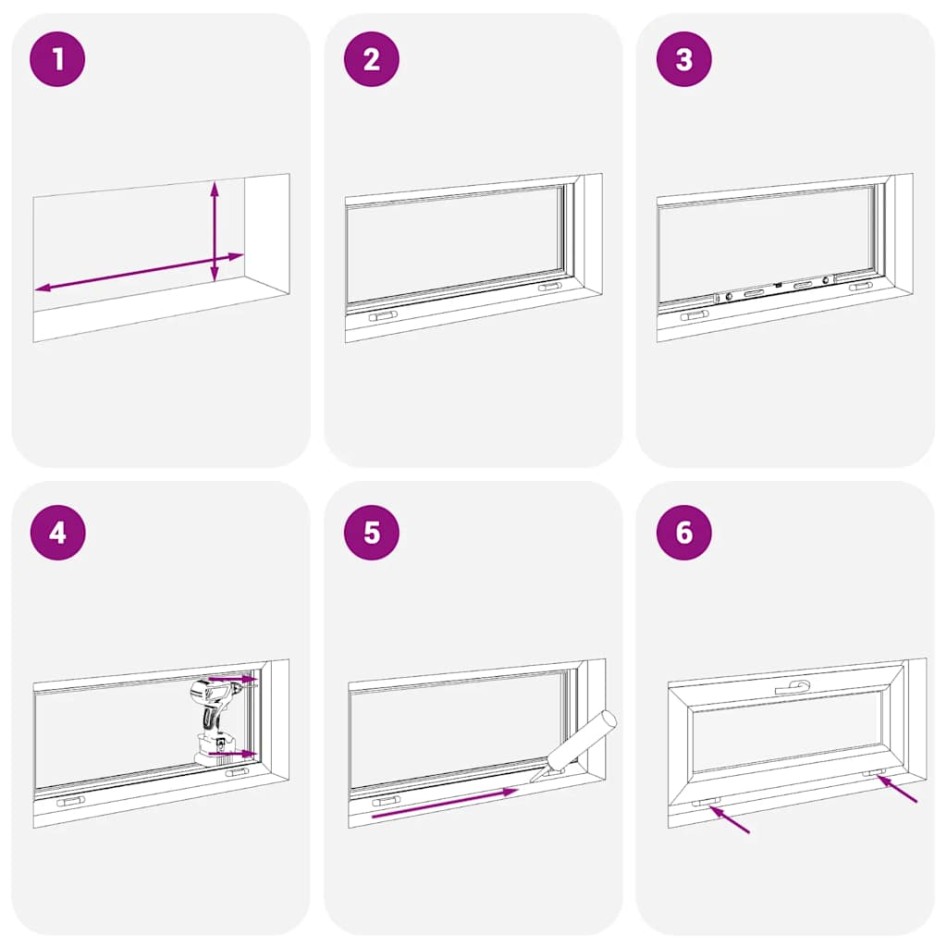 1

2

3

4

5

6