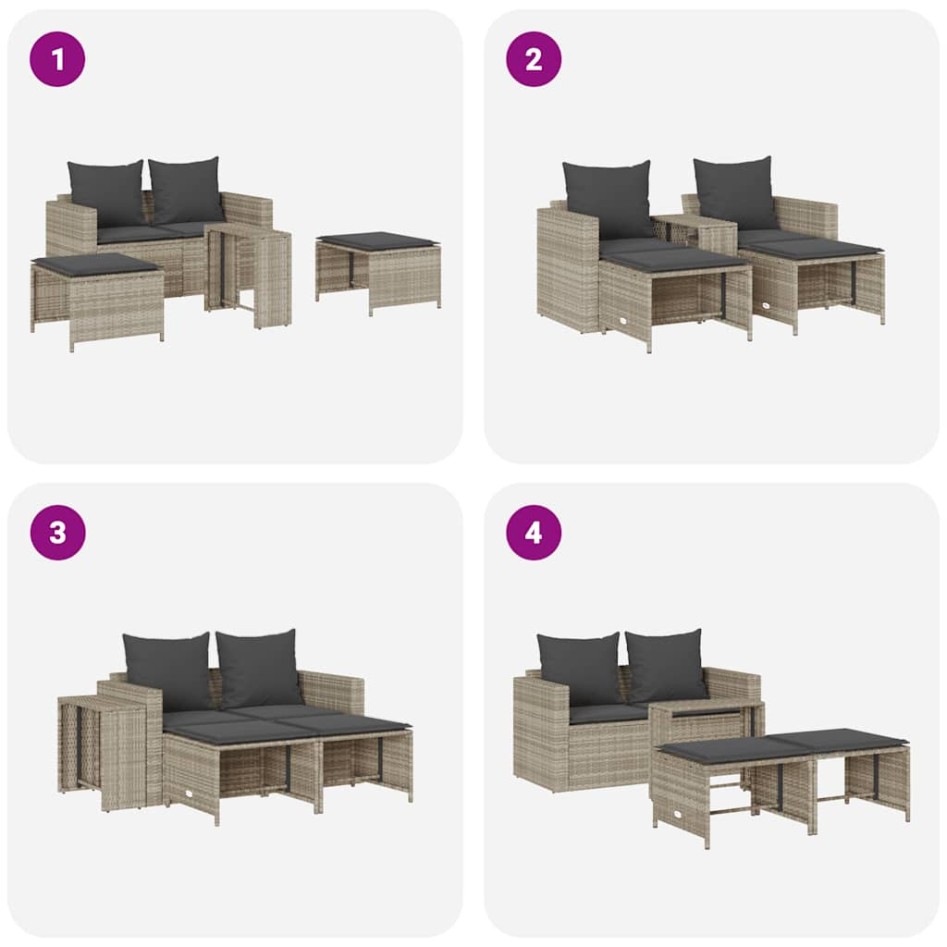 1

2

3

4