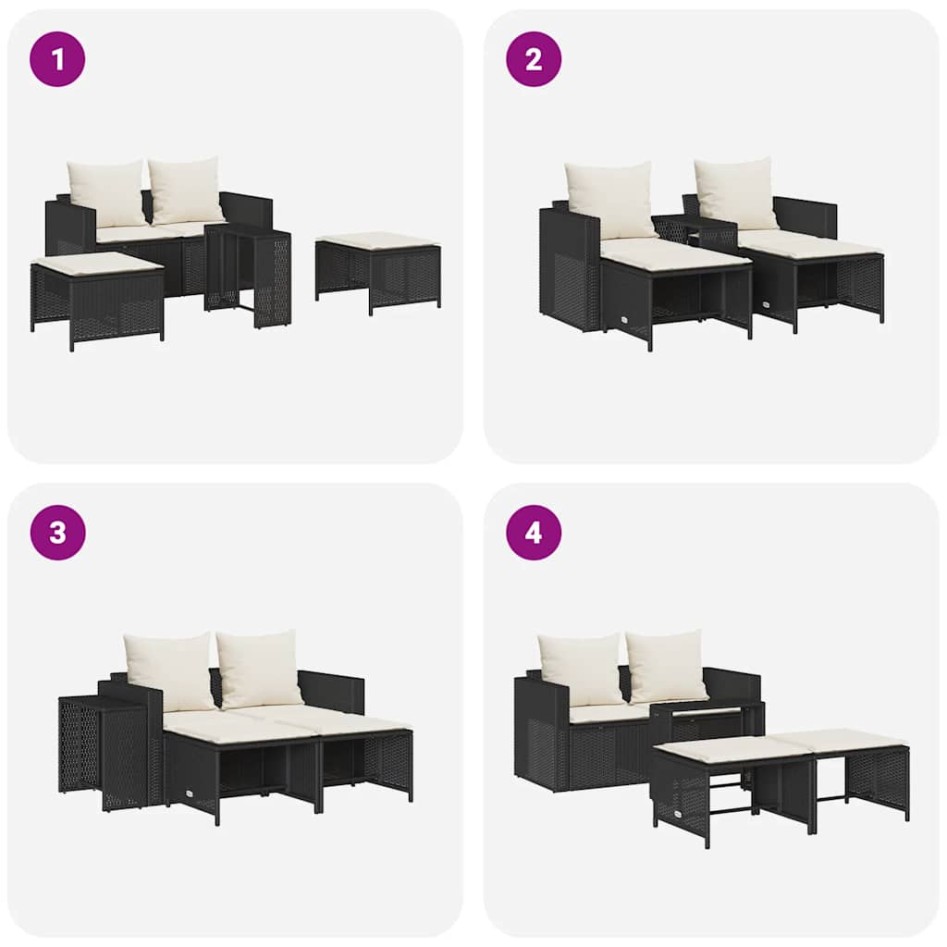 1

2

3

4