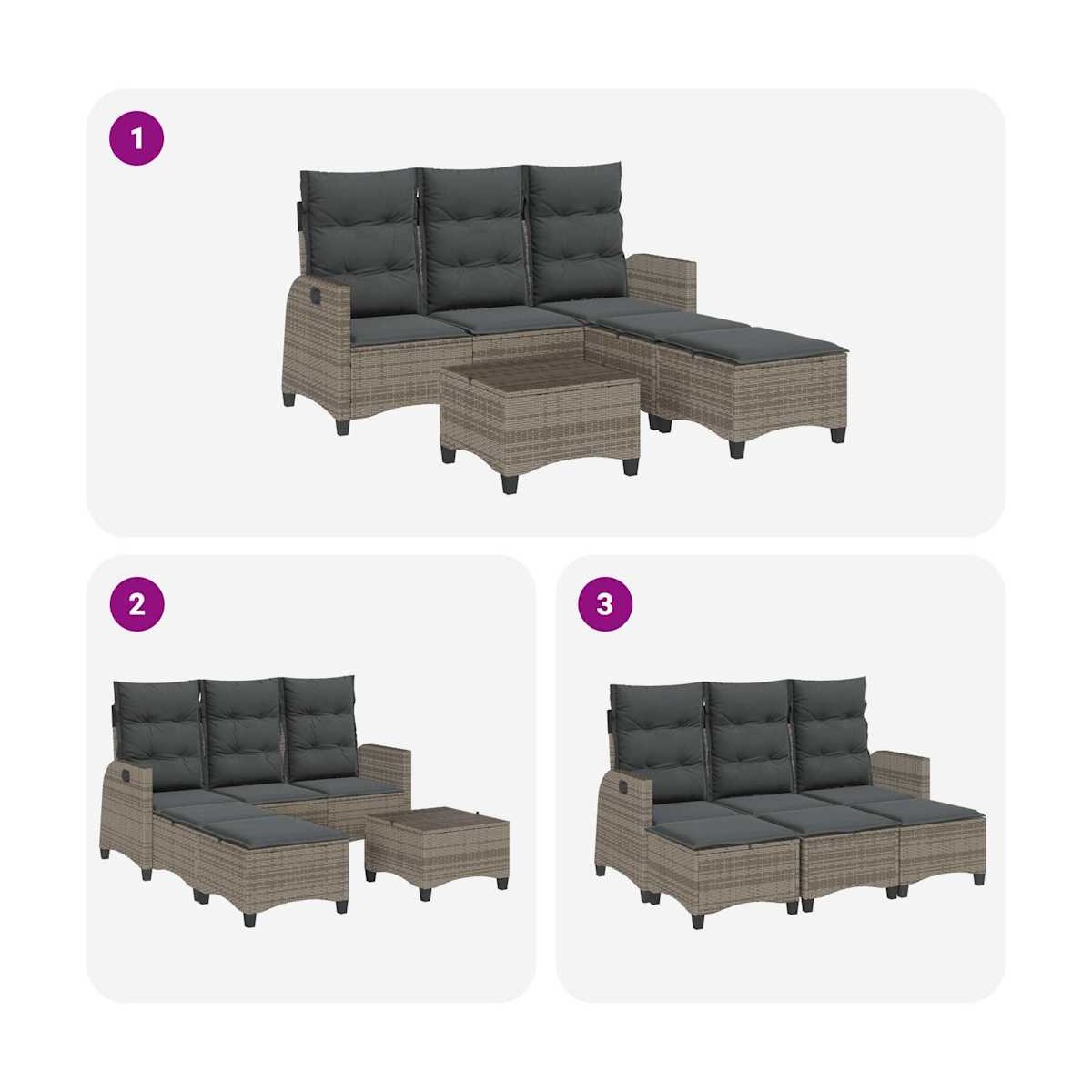 1

2

3