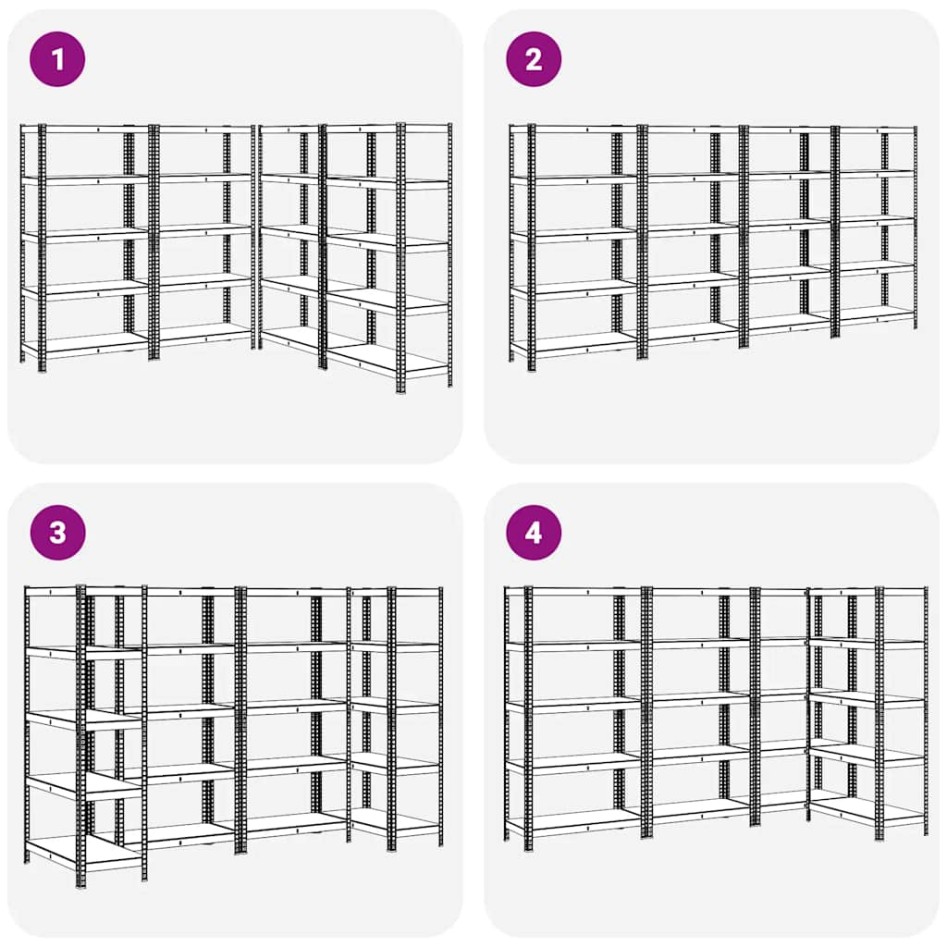 1

2

3

4