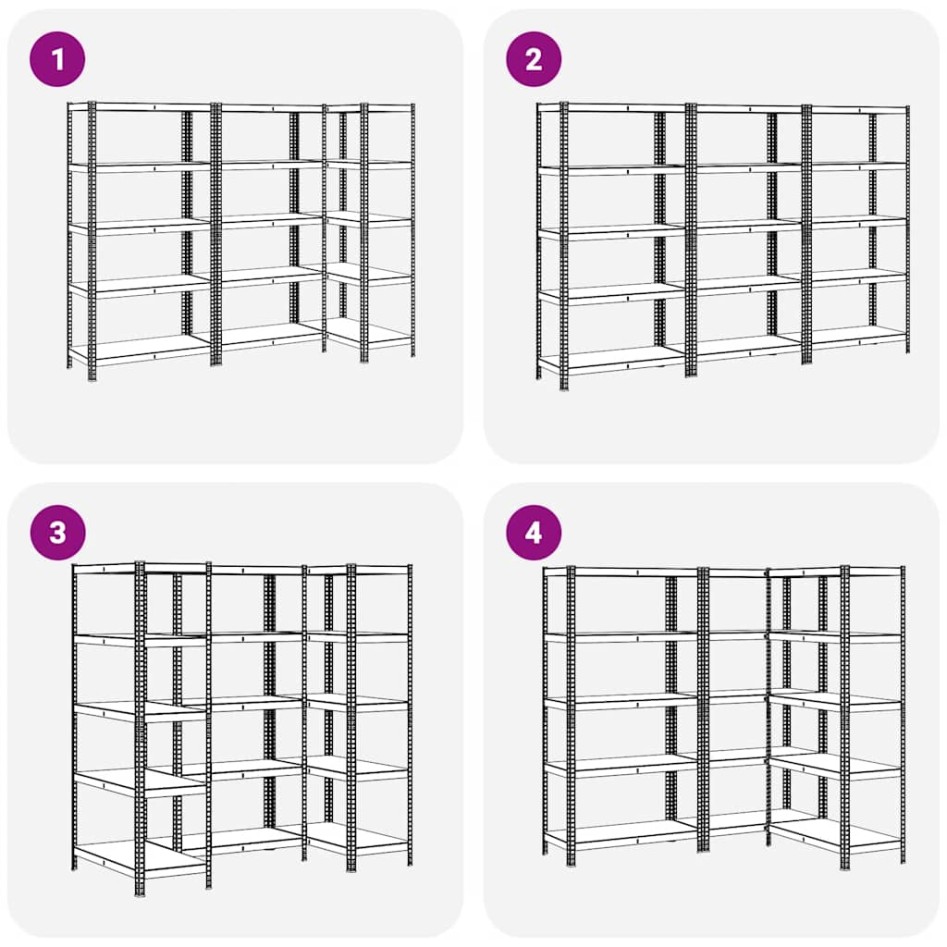 1

2

3

4