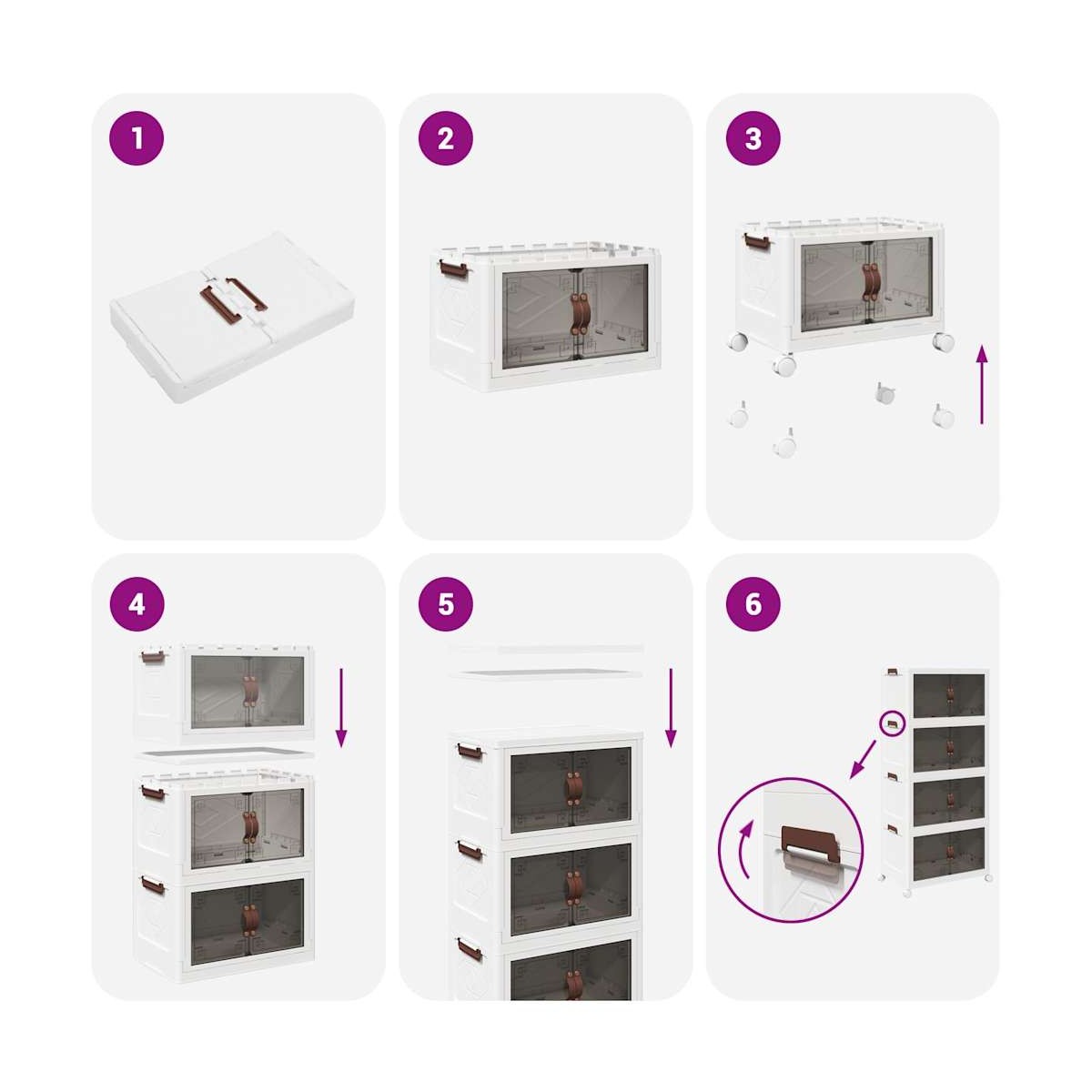 1

2

3

4

5

6