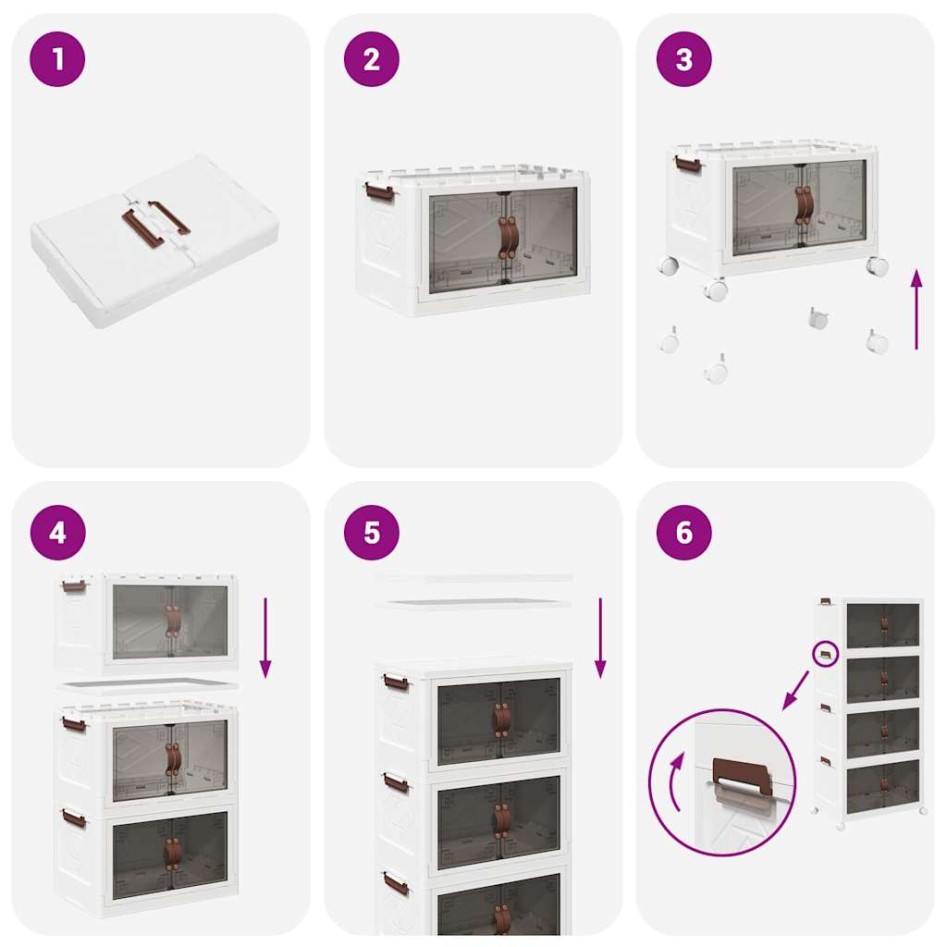 1
2
3
4
5
6