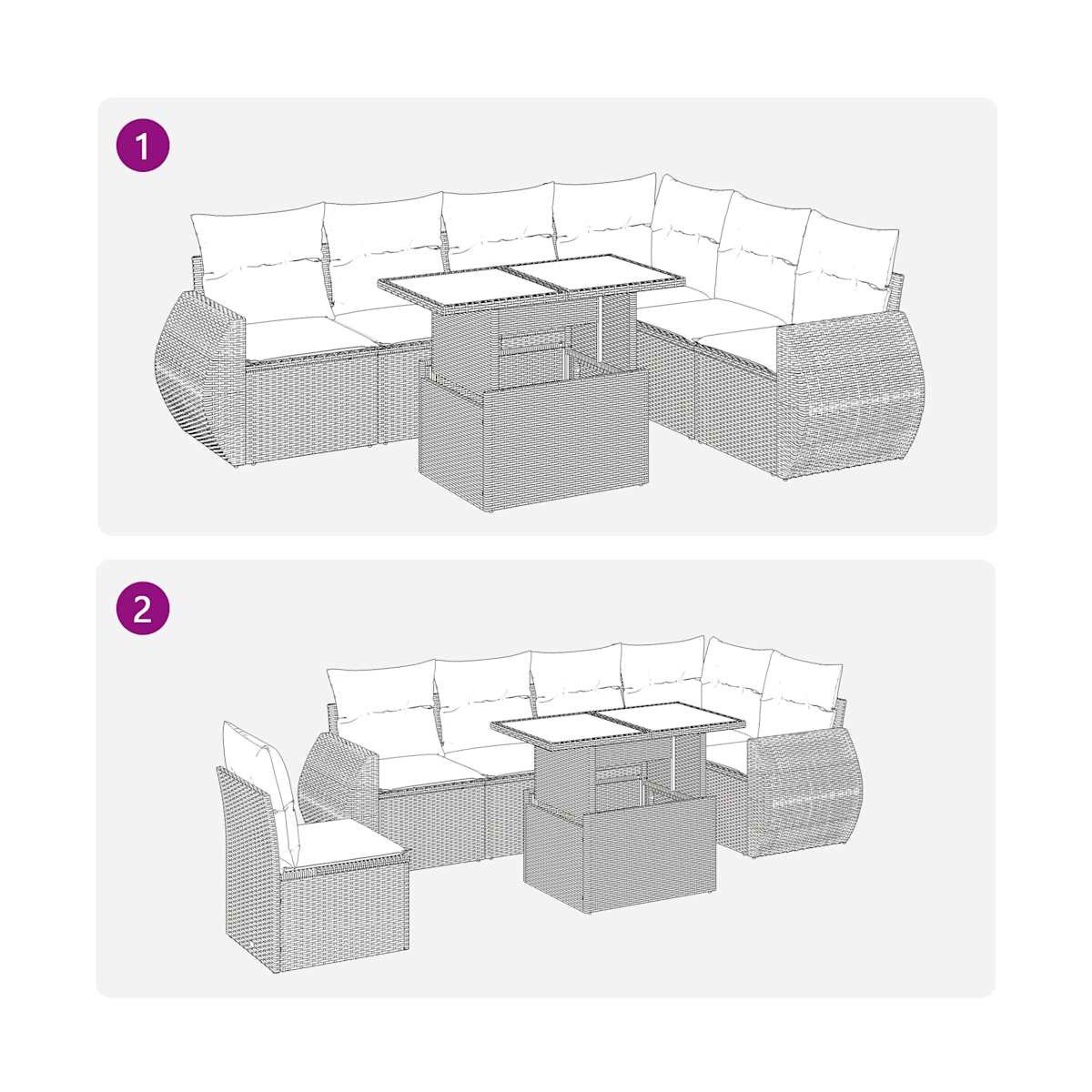 1

2