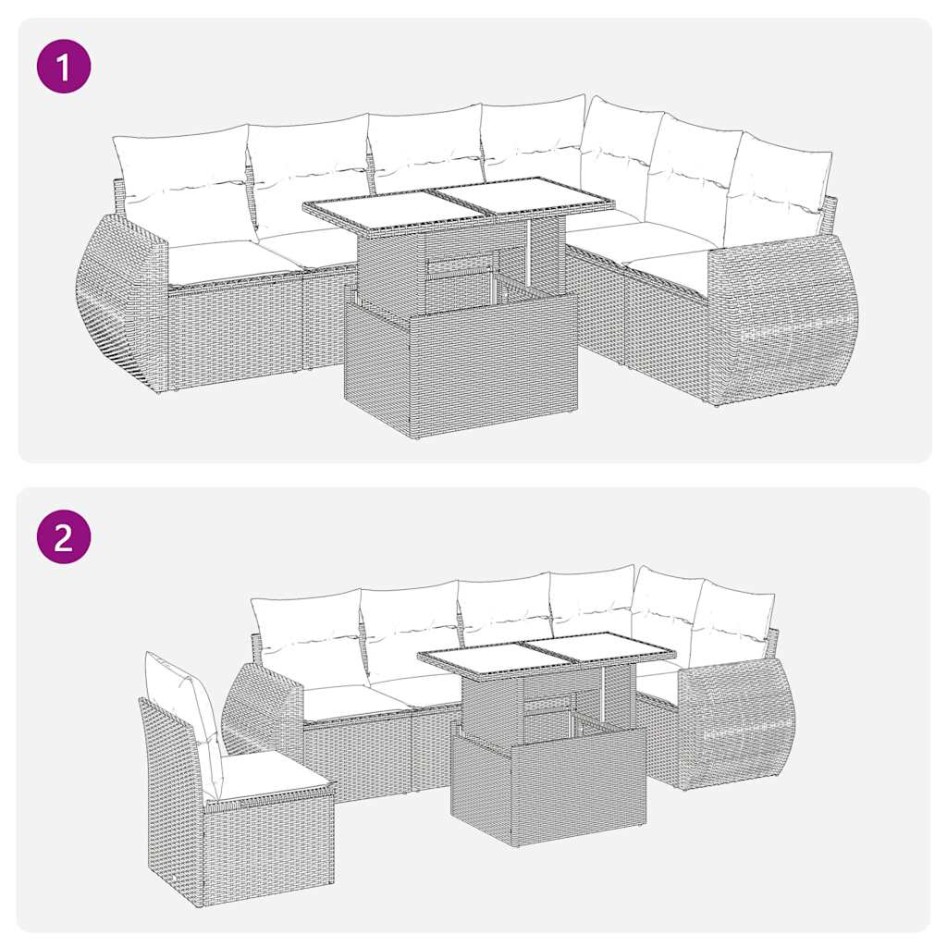 1

2