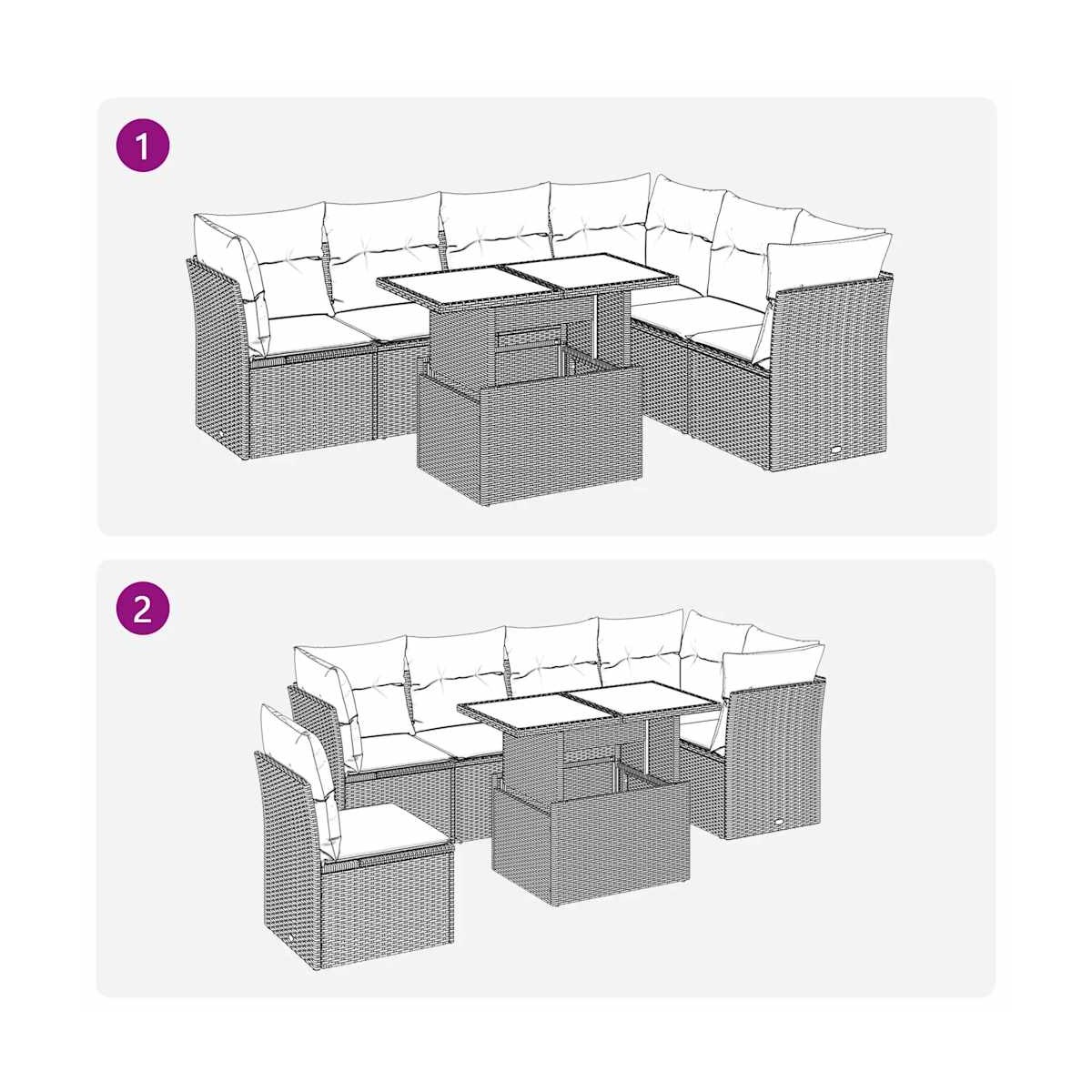 1

2