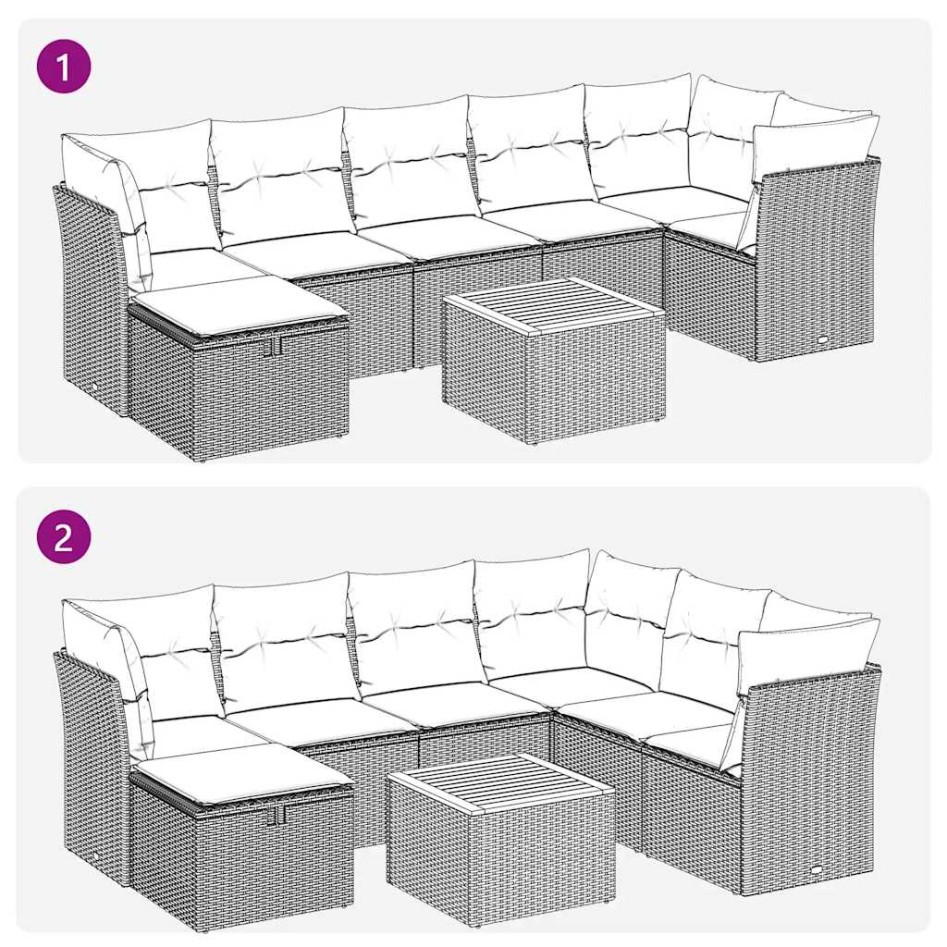 1

2