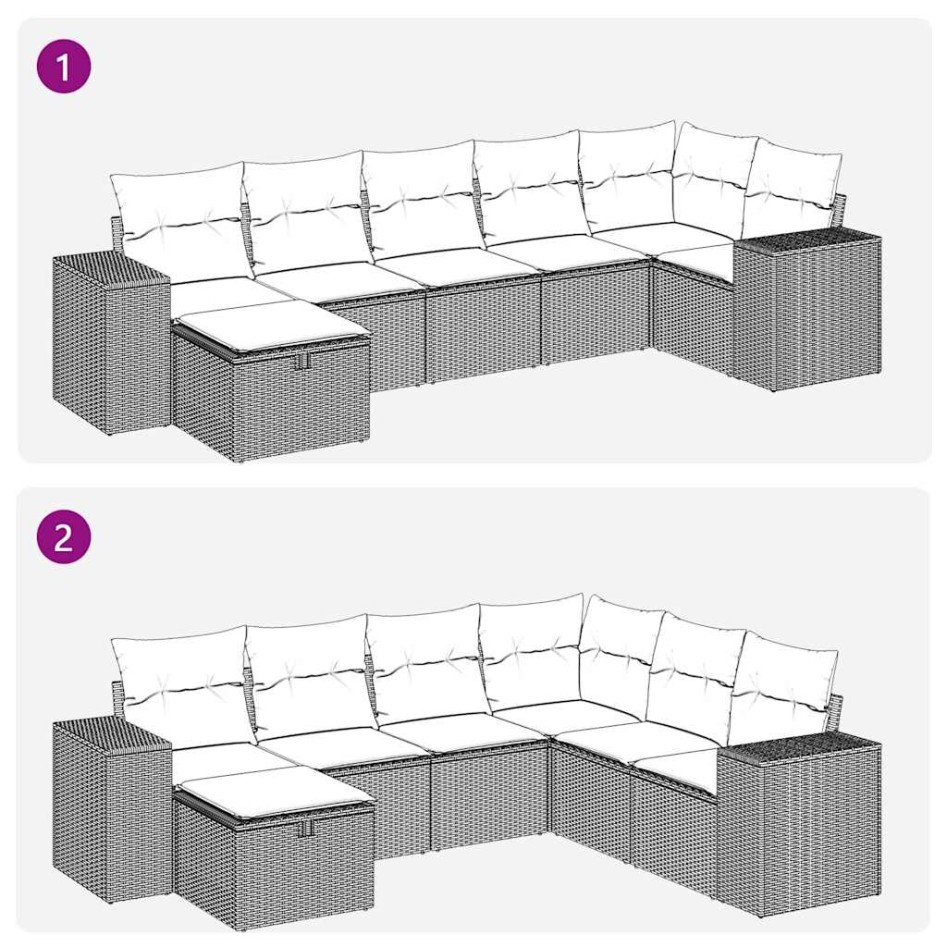 1

2