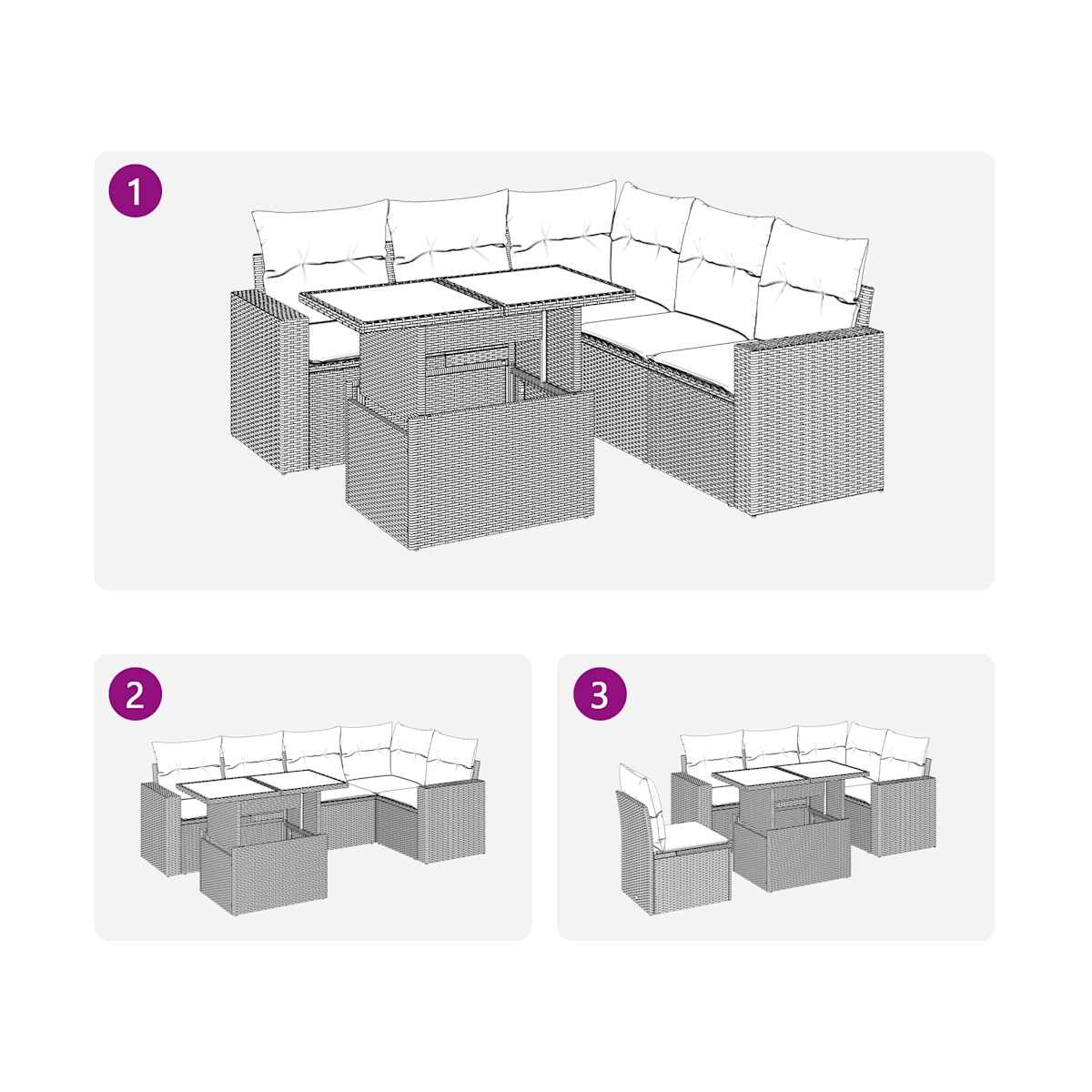 1

2

3