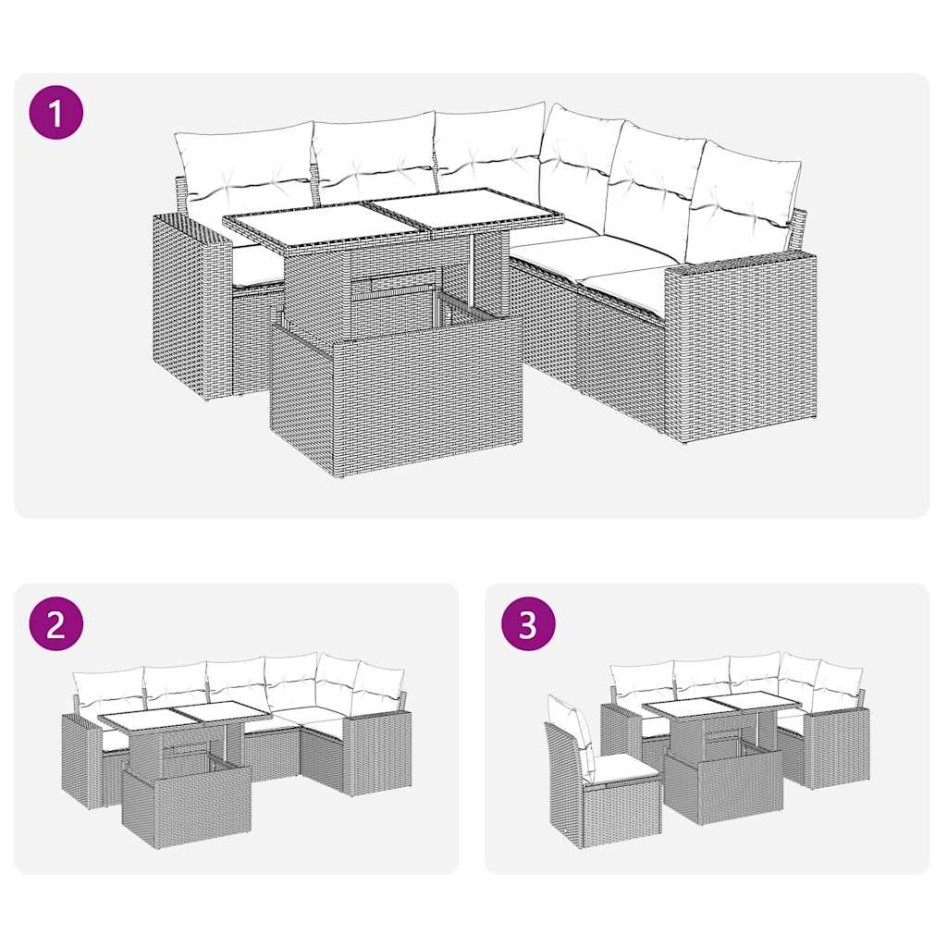 1

2

3